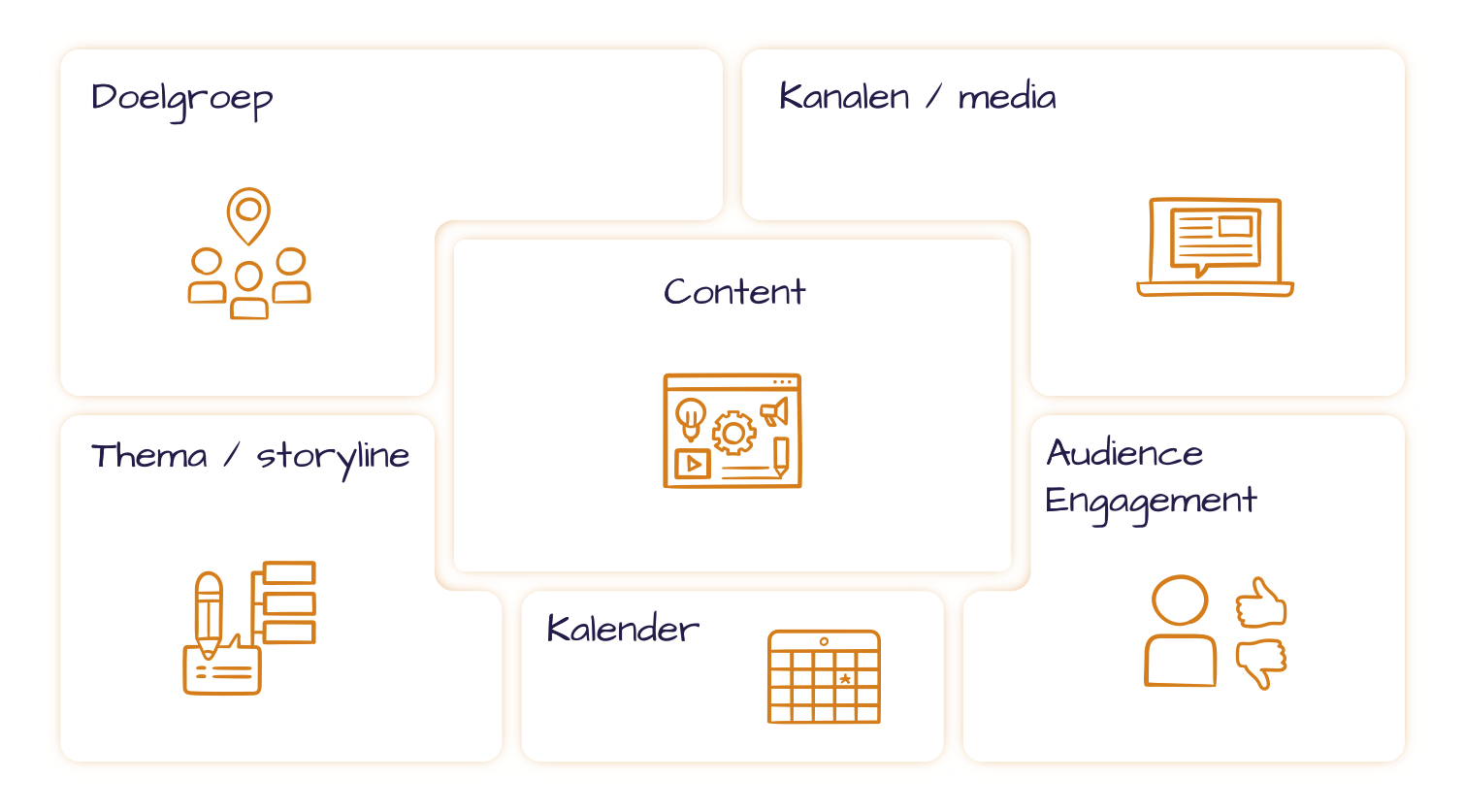 Doelgroep

Kanalen / media

Content

Thema / storyline

Audience Engagement

Kalender